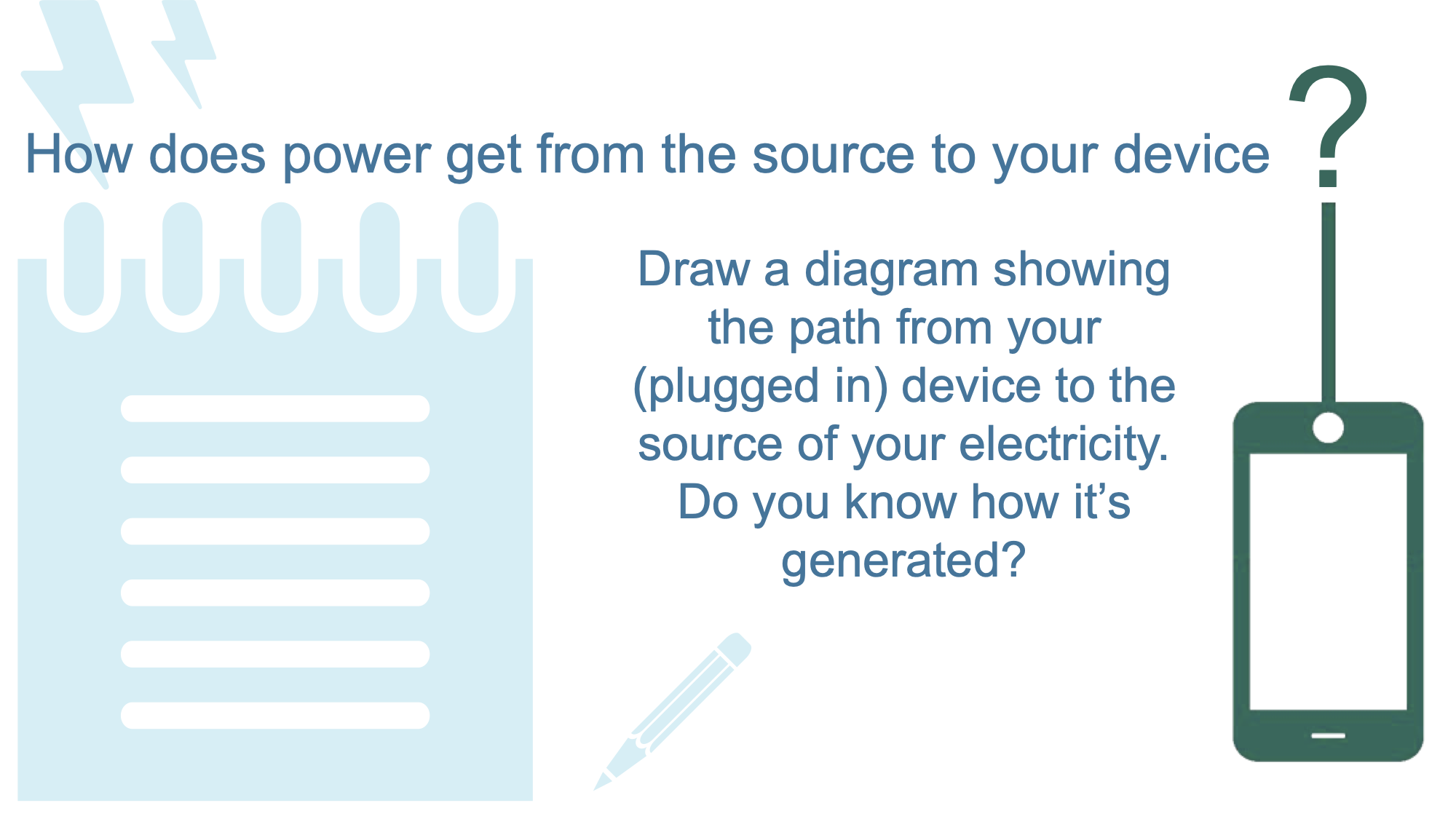 How does power get from the source to your device ?

Draw a diagram showing the path from your (plugged in) device to the source of your electricity. Do you know how it’s generated?