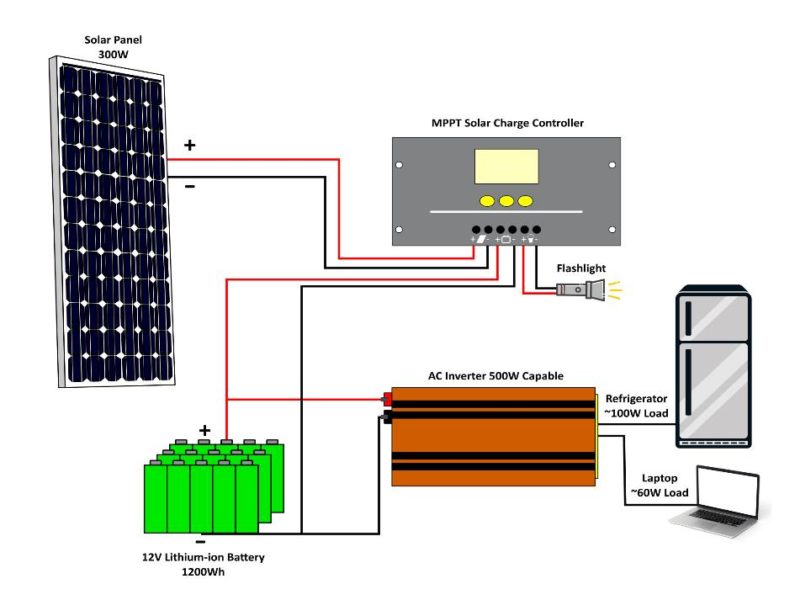 Solar Panel
300W

+
-

MPPT Solar Charge Controller

Flashlight

AC Inverter 500W Capable

Refrigerator
~100W Load

Laptop
~60W Load

+
-

12V Lithium-ion Battery
1200Wh